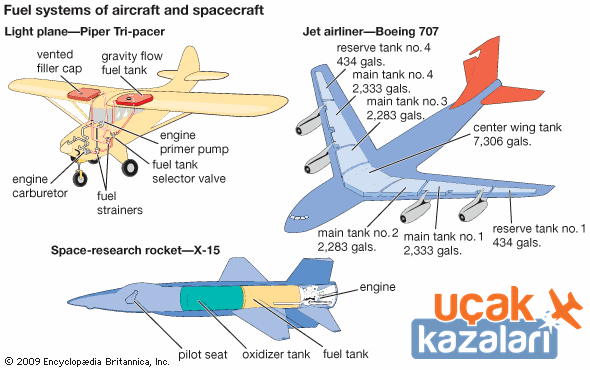 Fuel systems of aircraft and spacecraft

Light plane—Piper Tri-pacer

vented filler cap

gravity flow fuel tank

engine primer pump

fuel tank selector valve

engine carburetor

fuel strainers

Jet airliner—Boeing 707

reserve tank no. 4 434 gals.

main tank no. 4 2,333 gals.

main tank no. 3 2,283 gals.

center wing tank 7,306 gals.

main tank no. 2 2,283 gals.

main tank no. 1 2,333 gals.

reserve tank no. 1 434 gals.

Space-research rocket—X-15

engine

pilot seat

oxidizer tank

fuel tank

© 2009 Encyclopædia Britannica, Inc.

uçak kazaları